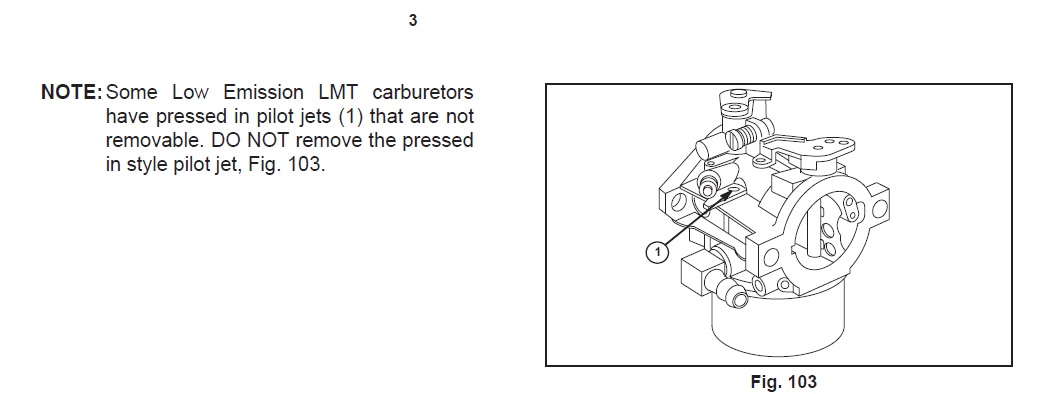 3

NOTE: Some Low Emission LMT carburetors have pressed in pilot jets (1) that are not removable. DO NOT remove the pressed in style pilot jet, Fig. 103.

1

Fig. 103