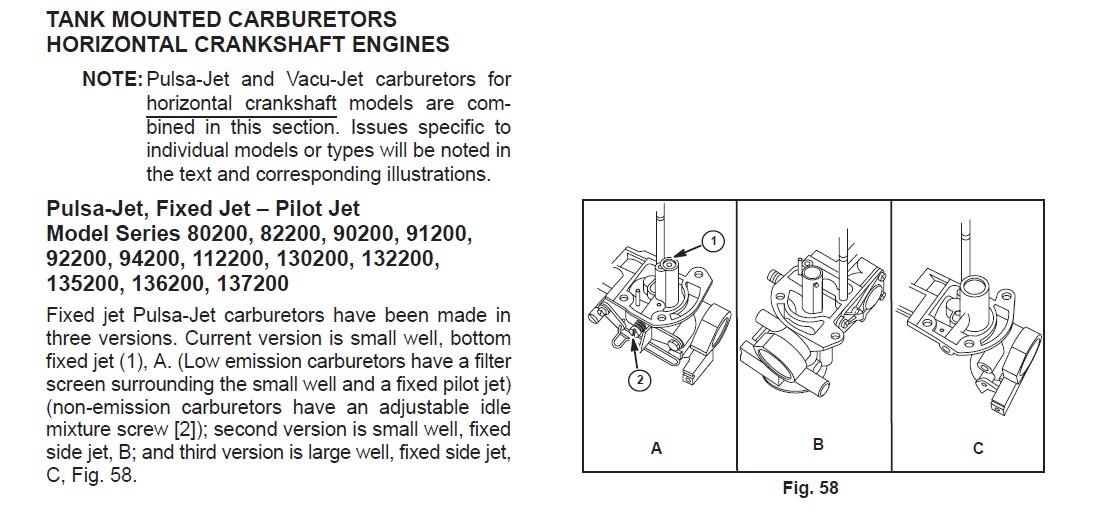 TANK MOUNTED CARBURETORS
HORIZONTAL CRANKSHAFT ENGINES

NOTE: Pulsa-Jet and Vacu-Jet carburetors for horizontal crankshaft models are combined in this section. Issues specific to individual models or types will be noted in the text and corresponding illustrations.

Pulsa-Jet, Fixed Jet – Pilot Jet
Model Series 80200, 82200, 90200, 91200, 92200, 94200, 112200, 130200, 132200, 135200, 136200, 137200

Fixed jet Pulsa-Jet carburetors have been made in three versions. Current version is small well, bottom fixed jet (1), A. (Low emission carburetors have a filter screen surrounding the small well and a fixed pilot jet) (non-emission carburetors have an adjustable idle mixture screw [2]); second version is small well, fixed side jet, B; and third version is large well, fixed side jet, C, Fig. 58.

1
2
A
B
C
Fig. 58