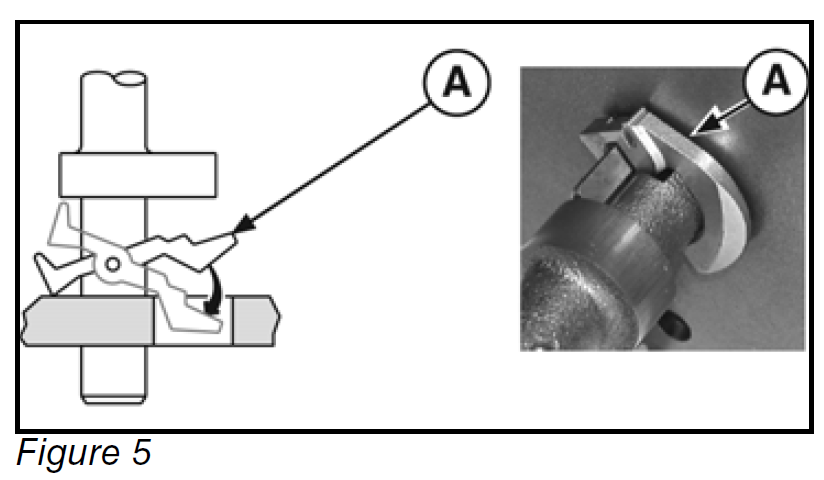 A

A

Figure 5