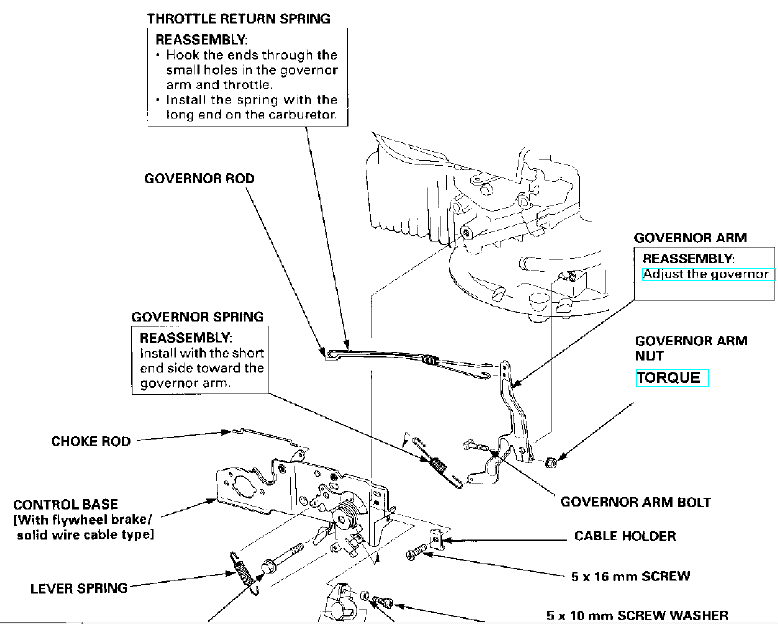 THROTTLE RETURN SPRING

REASSEMBLY:
• Hook the ends through the small holes in the governor arm and throttle.
• Install the spring with the long end on the carburetor.

GOVERNOR ROD

GOVERNOR ARM

REASSEMBLY:
Adjust the governor

GOVERNOR SPRING

REASSEMBLY:
Install with the short end side toward the governor arm.

GOVERNOR ARM NUT

TORQUE

CHOKE ROD

CONTROL BASE
[With flywheel brake/ solid wire cable type]

GOVERNOR ARM BOLT

CABLE HOLDER

5 x 16 mm SCREW

LEVER SPRING

5 x 10 mm SCREW WASHER