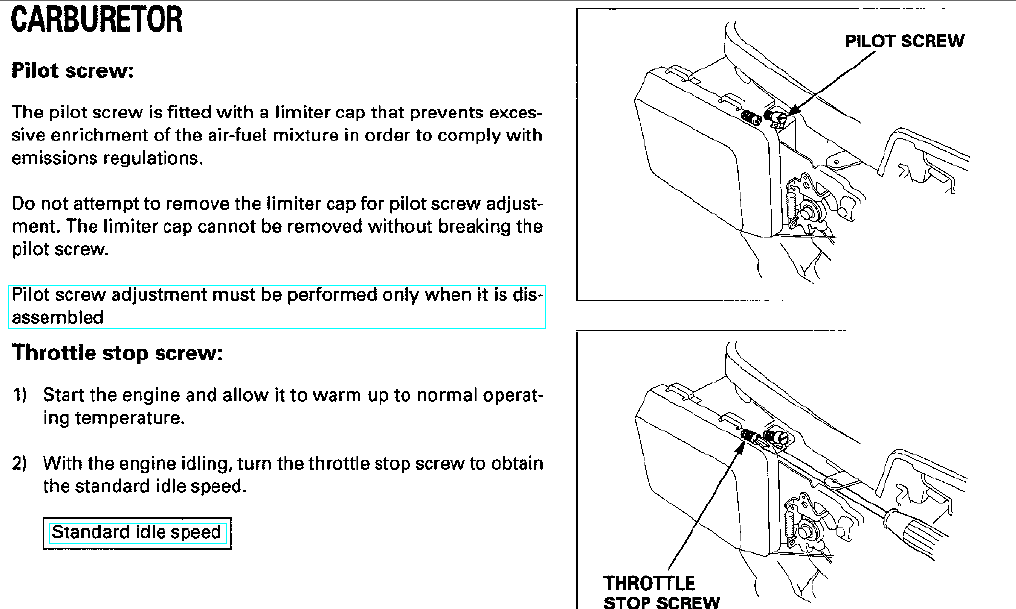 CARBURETOR

Pilot screw:

The pilot screw is fitted with a limiter cap that prevents excessive enrichment of the air-fuel mixture in order to comply with emissions regulations.

Do not attempt to remove the limiter cap for pilot screw adjustment. The limiter cap cannot be removed without breaking the pilot screw.

Pilot screw adjustment must be performed only when it is disassembled

Throttle stop screw:

1) Start the engine and allow it to warm up to normal operating temperature.

2) With the engine idling, turn the throttle stop screw to obtain the standard idle speed.

Standard idle speed

PILOT SCREW

THROTTLE STOP SCREW