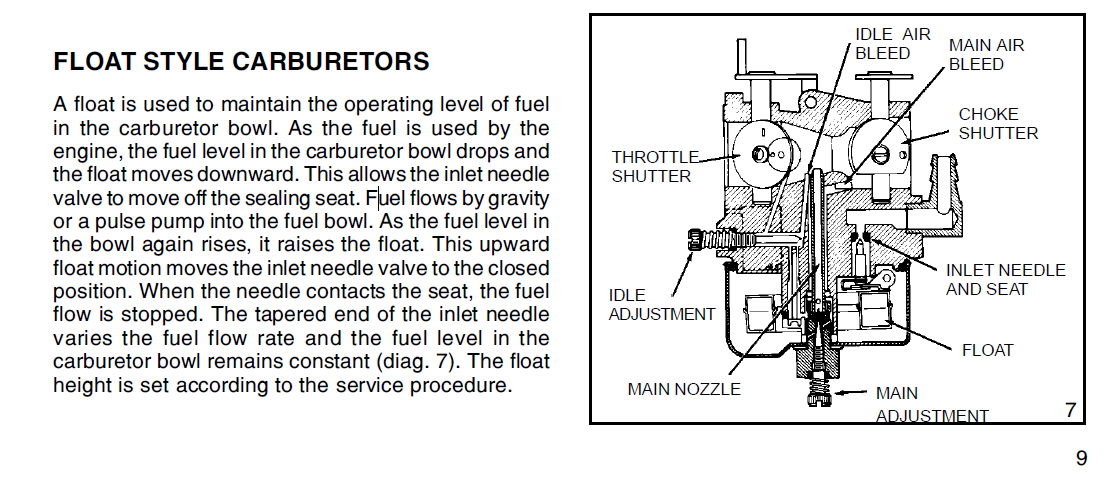 FLOAT STYLE CARBURETORS

A float is used to maintain the operating level of fuel in the carburetor bowl. As the fuel is used by the engine, the fuel level in the carburetor bowl drops and the float moves downward. This allows the inlet needle valve to move off the sealing seat. Fuel flows by gravity or a pulse pump into the fuel bowl. As the fuel level in the bowl again rises, it raises the float. This upward float motion moves the inlet needle valve to the closed position. When the needle contacts the seat, the fuel flow is stopped. The tapered end of the inlet needle varies the fuel flow rate and the fuel level in the carburetor bowl remains constant (diag. 7). The float height is set according to the service procedure.

IDLE AIR BLEED
MAIN AIR BLEED
CHOKE SHUTTER
THROTTLE SHUTTER
INLET NEEDLE AND SEAT
IDLE ADJUSTMENT
FLOAT
MAIN NOZZLE
MAIN ADJUSTMENT
7

9