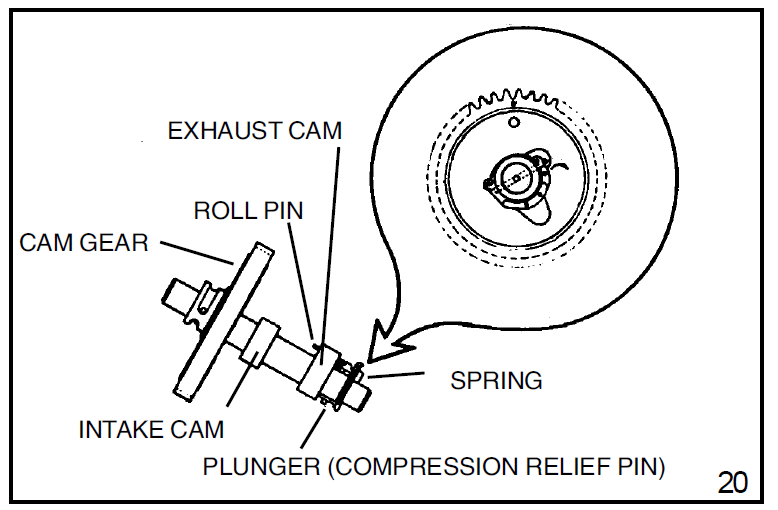 EXHAUST CAM
ROLL PIN
CAM GEAR
SPRING
INTAKE CAM
PLUNGER (COMPRESSION RELIEF PIN)
20