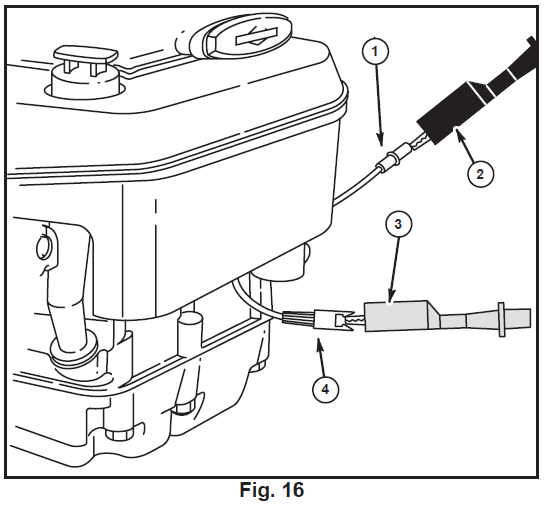 1
2
3
4
Fig. 16