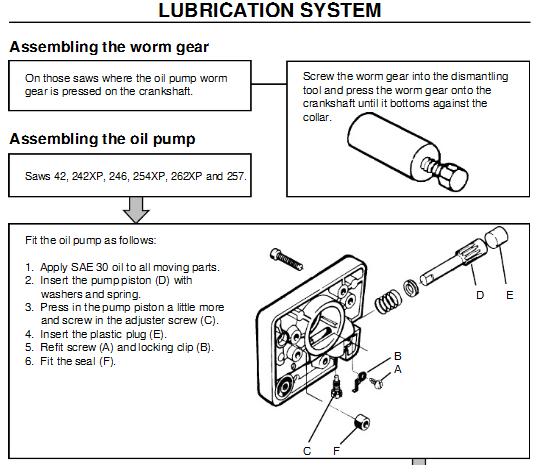 LUBRICATION SYSTEM

Assembling the worm gear

On those saws where the oil pump worm gear is pressed on the crankshaft.

Screw the worm gear into the dismantling tool and press the worm gear onto the crankshaft until it bottoms against the collar.

Assembling the oil pump

Saws 42, 242XP, 246, 254XP, 262XP and 257.

Fit the oil pump as follows:

1. Apply SAE 30 oil to all moving parts.
2. Insert the pump piston (D) with washers and spring.
3. Press in the pump piston a little more and screw in the adjuster screw (C).
4. Insert the plastic plug (E).
5. Refit screw (A) and locking clip (B).
6. Fit the seal (F).

D E B A C F