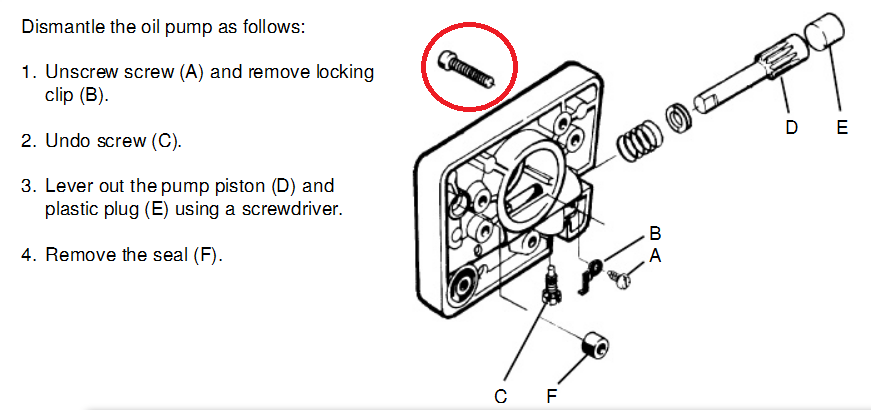 Dismantle the oil pump as follows:

1. Unscrew screw (A) and remove locking clip (B).

2. Undo screw (C).

3. Lever out the pump piston (D) and plastic plug (E) using a screwdriver.

4. Remove the seal (F).

D
E
B
A
C
F