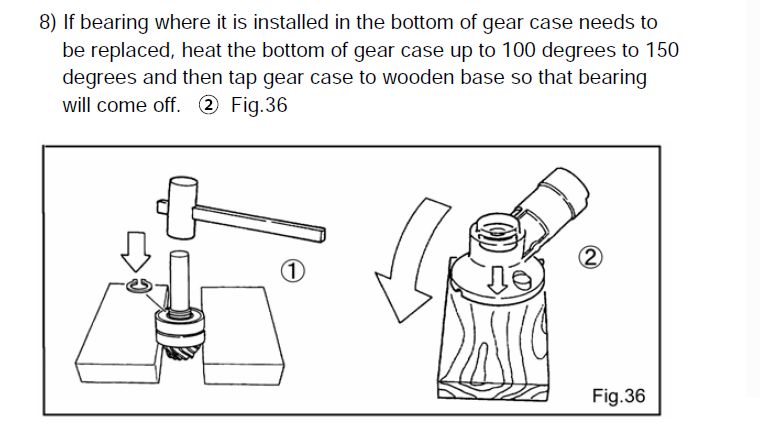 8) If bearing where it is installed in the bottom of gear case needs to be replaced, heat the bottom of gear case up to 100 degrees to 150 degrees and then tap gear case to wooden base so that bearing will come off. ② Fig.36

①

②

Fig.36