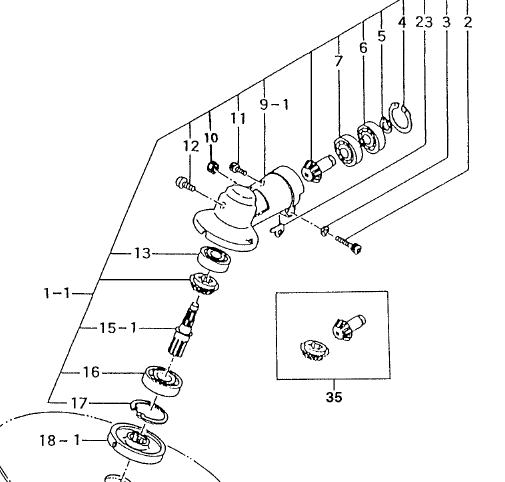 4
23
3
2
5
6
7
9－1
11
10
12
13
1－1
15－1
16
17
18－1
35